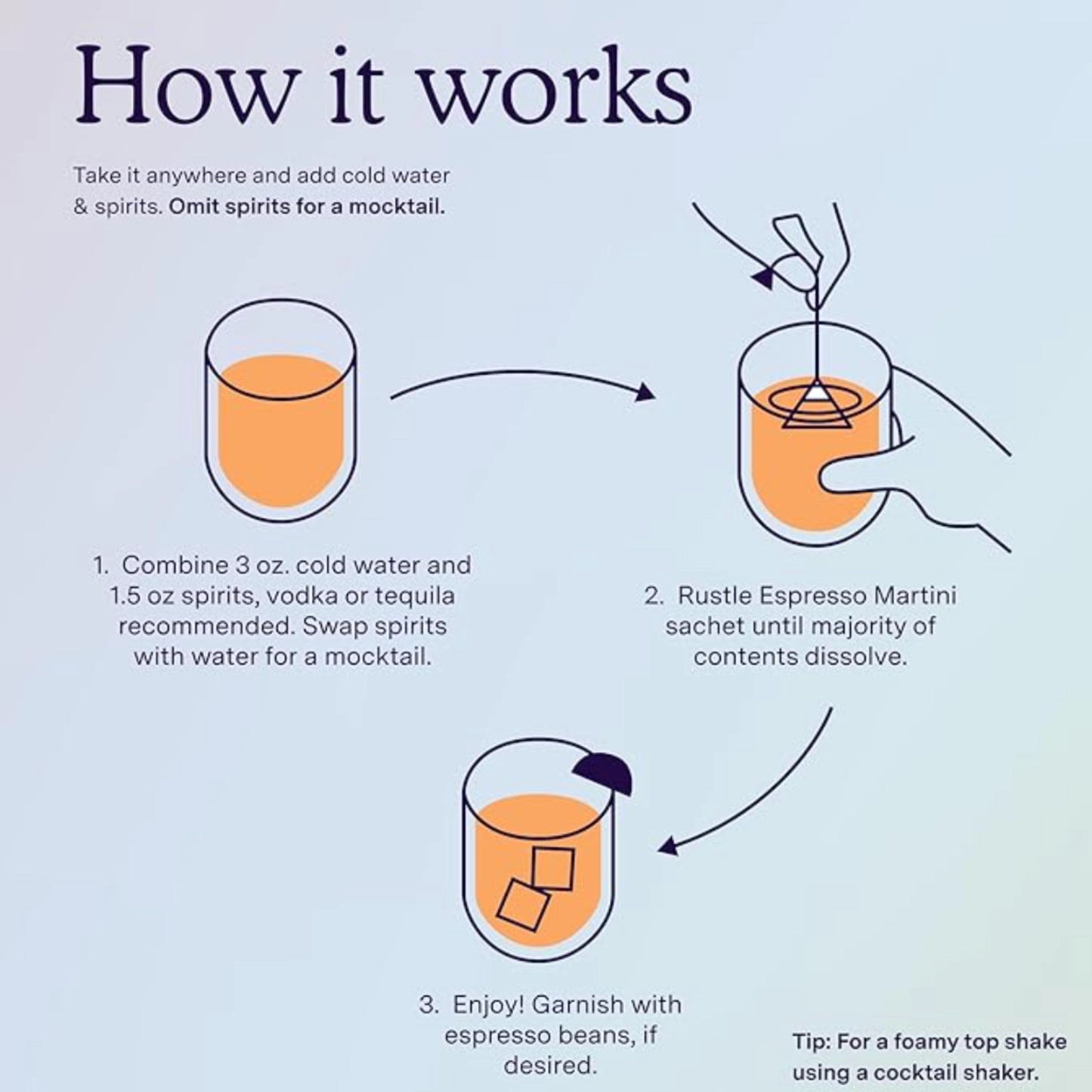 How it works

Take it anywhere and add cold water & spirits. Omit spirits for a mocktail.

1. Combine 3 oz. cold water and 1.5 oz spirits, vodka or tequila recommended. Swap spirits with water for a mocktail.

2. Rustle Espresso Martini sachet until majority of contents dissolve.

3. Enjoy! Garnish with espresso beans, if desired.

Tip: For a foamy top shake using a cocktail shaker.